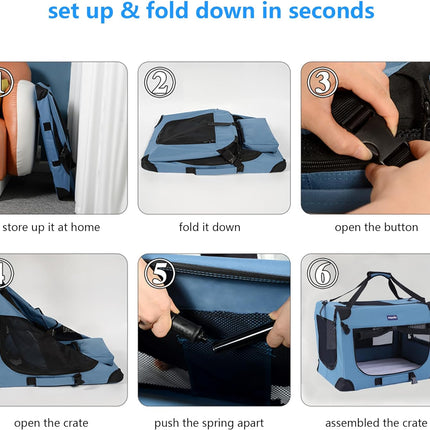 set up & fold down in seconds

1
store up it at home

2
fold it down

3
open the button

4
open the crate

5
push the spring apart

6
assembled the crate